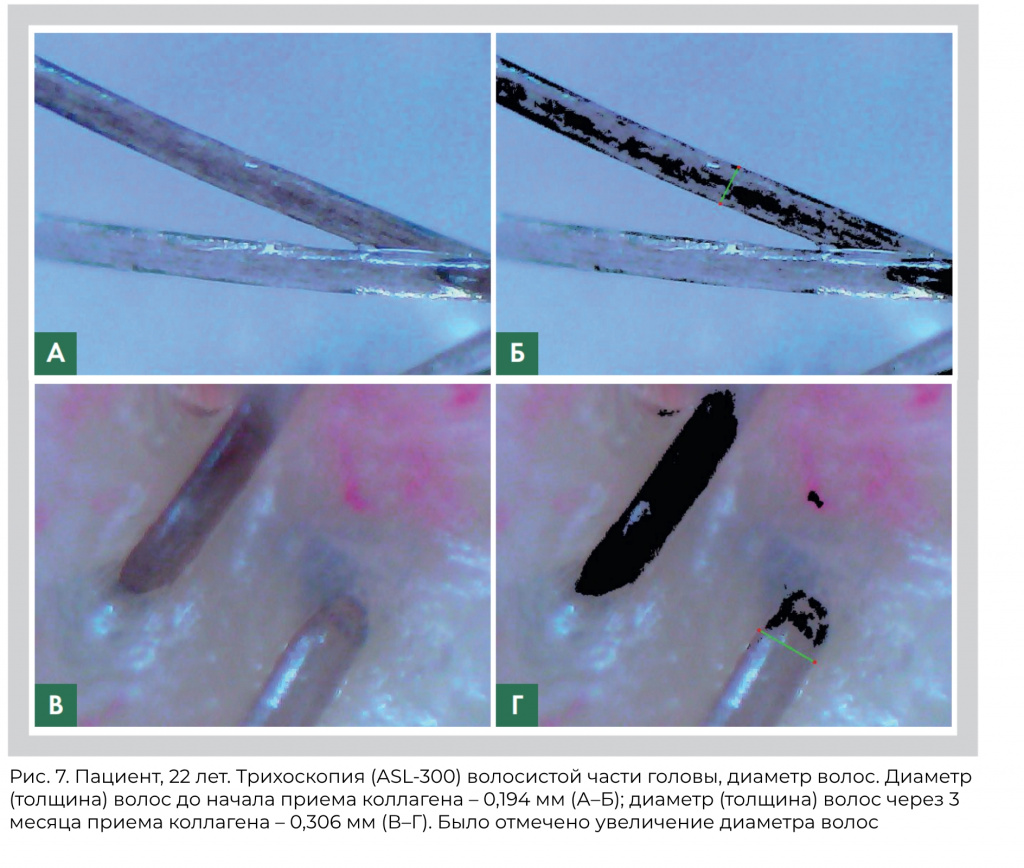 А

Б

В

Г

Рис. 7. Пациент, 22 лет. Трихоскопия (ASL-300) волосистой части головы, диаметр волос. Диаметр (толщина) волос до начала приема коллагена – 0,194 мм (А–Б); диаметр (толщина) волос через 3 месяца приема коллагена – 0,306 мм (В–Г). Было отмечено увеличение диаметра волос